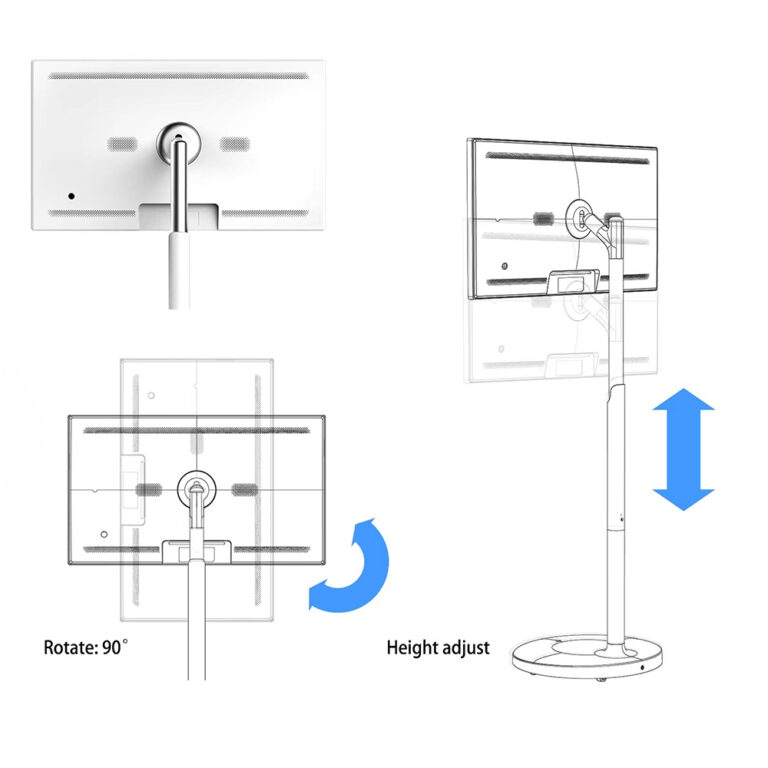 Rotate: 90°

Height adjust