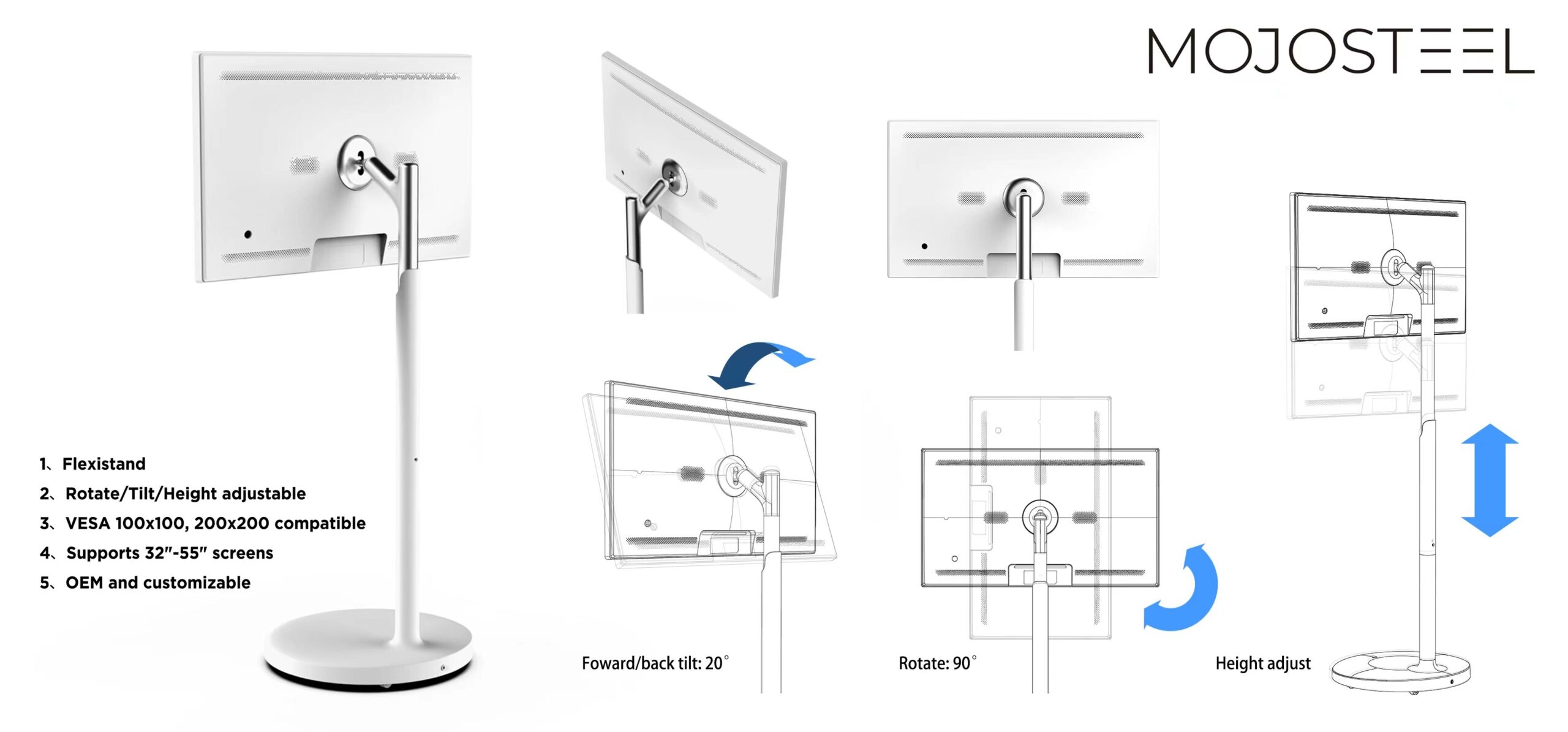 MOJOSTEEL

1、Flexistand
2、Rotate/Tilt/Height adjustable
3、VESA 100x100, 200x200 compatible
4、Supports 32"-55" screens
5、OEM and customizable

Foward/back tilt: 20°

Rotate: 90°

Height adjust